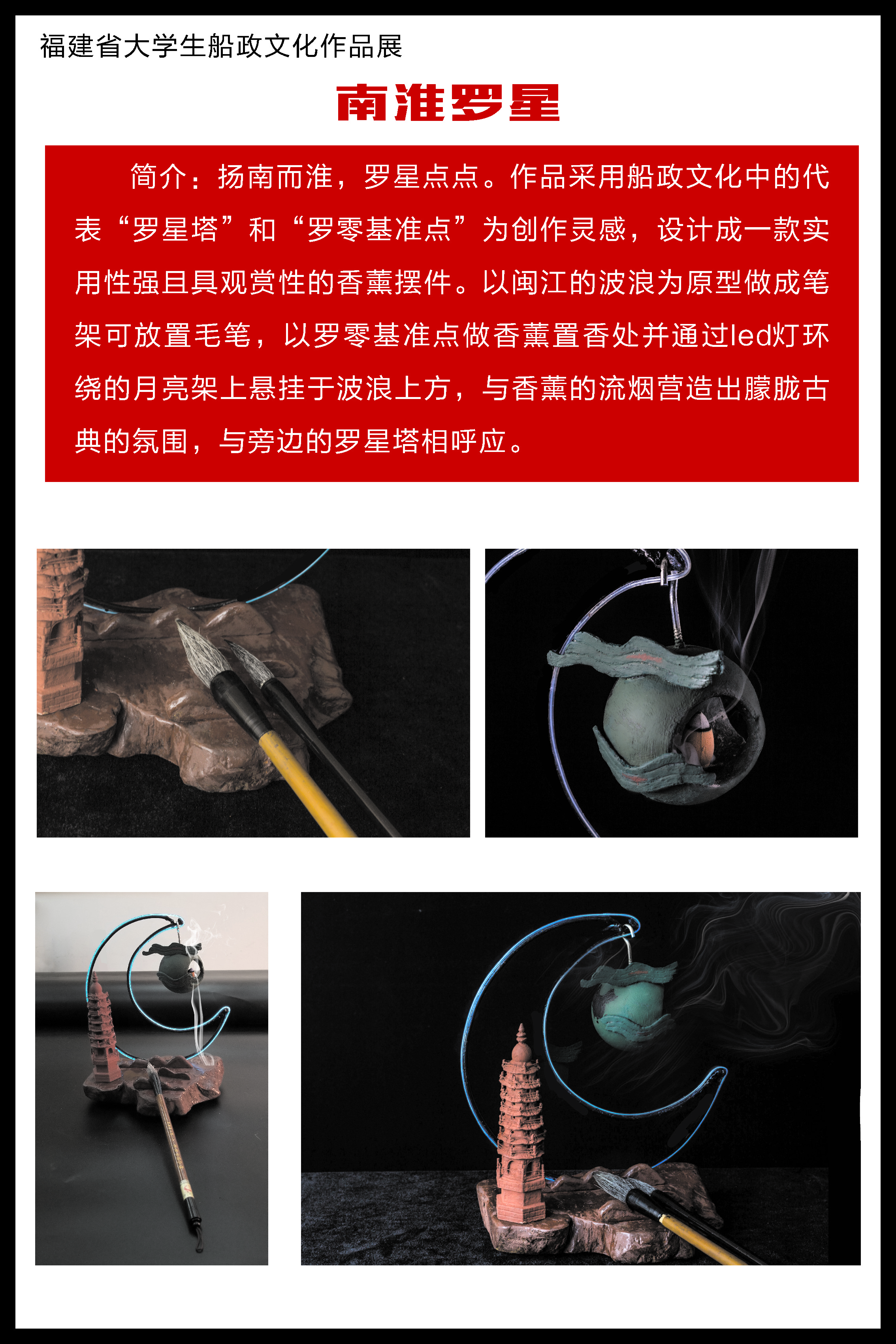 福建省大学生船政文化作品展

南淮罗星

简介：扬南而淮，罗星点点。作品采用船政文化中的代表“罗星塔”和“罗零基准点”为创作灵感，设计成一款实用性强且具观赏性的香薰摆件。以闽江的波浪为原型做成笔架可放置毛笔，以罗零基准点做香薰置香处并通过led灯环绕的月亮架上悬挂于波浪上方，与香薰的流烟营造出朦胧古典的氛围，与旁边的罗星塔相呼应。