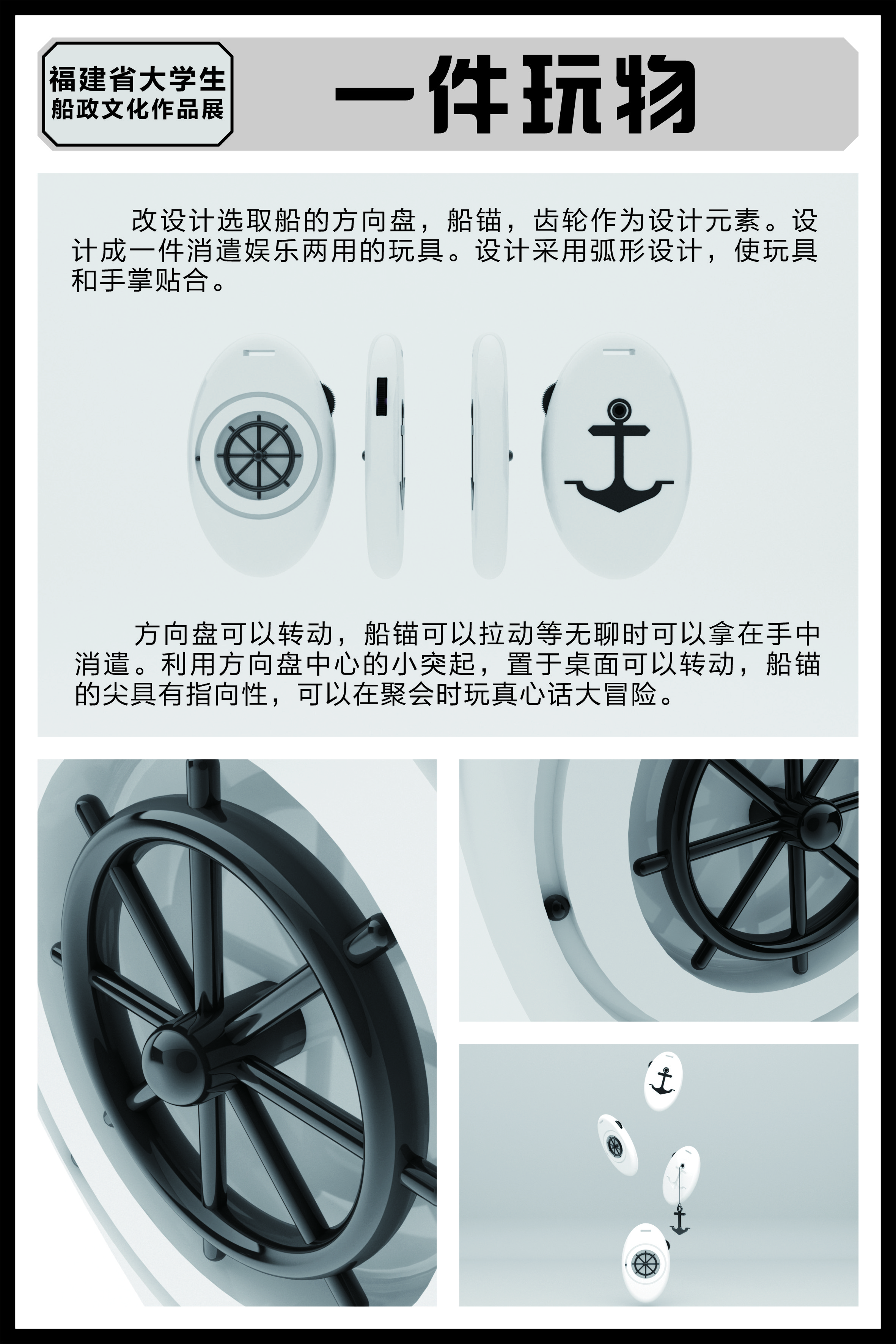 福建省大学生
船政文化作品展

一件玩物

改设计选取船的方向盘，船锚，齿轮作为设计元素。设计成一件消遣娱乐两用的玩具。设计采用弧形设计，使玩具和手掌贴合。

方向盘可以转动，船锚可以拉动等无聊时可以拿在手中消遣。利用方向盘中心的小突起，置于桌面可以转动，船锚的尖具有指向性，可以在聚会时玩真心话大冒险。